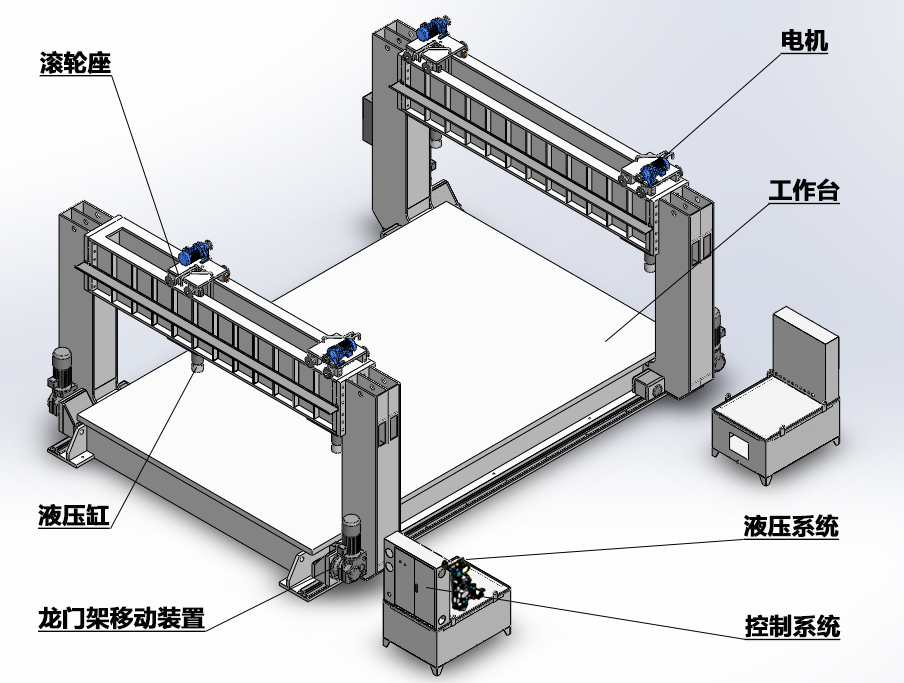 滚轮座

电机

工作台

液压缸

液压系统

龙门架移动装置

控制系统